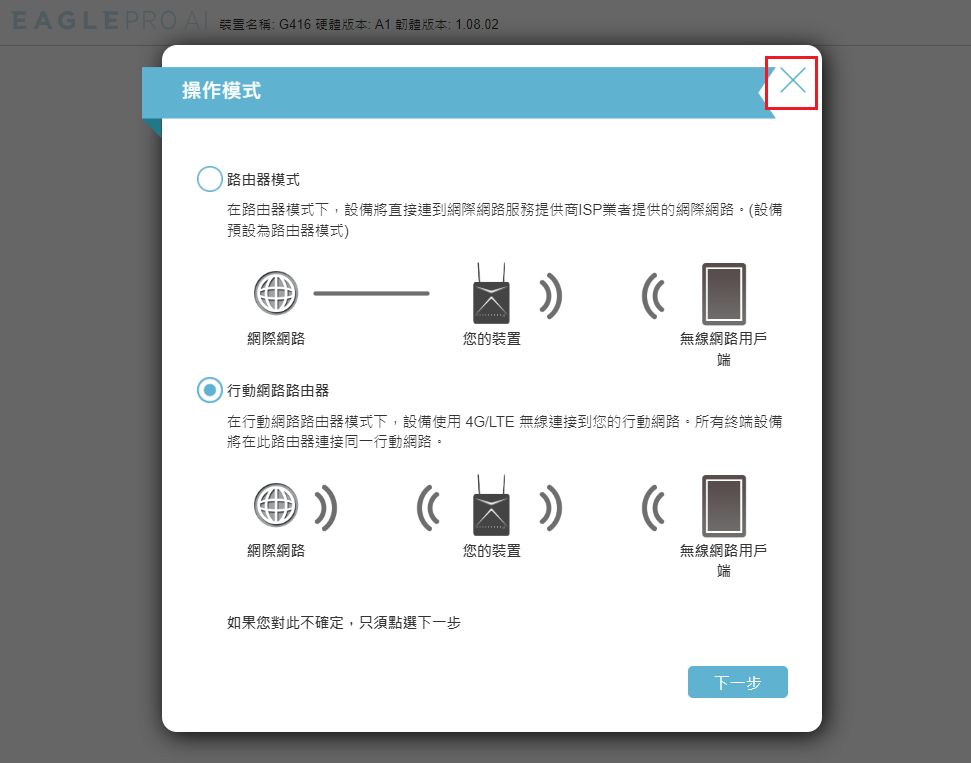 EAGLE PRO AI 裝置名稱: G416 硬體版本: A1 韌體版本: 1.08.02

操作模式

路由器模式

在路由器模式下，設備將直接連到網際網路服務提供商ISP業者提供的網際網路。(設備預設為路由器模式)

網際網路

您的裝置

無線網路用戶端

行動網路路由器

在行動網路路由器模式下，設備使用 4G/LTE 無線連接到您的行動網路。所有終端設備將在此路由器連接同一行動網路。

網際網路

您的裝置

無線網路用戶端

如果您對此不確定，只須點選下一步

下一步