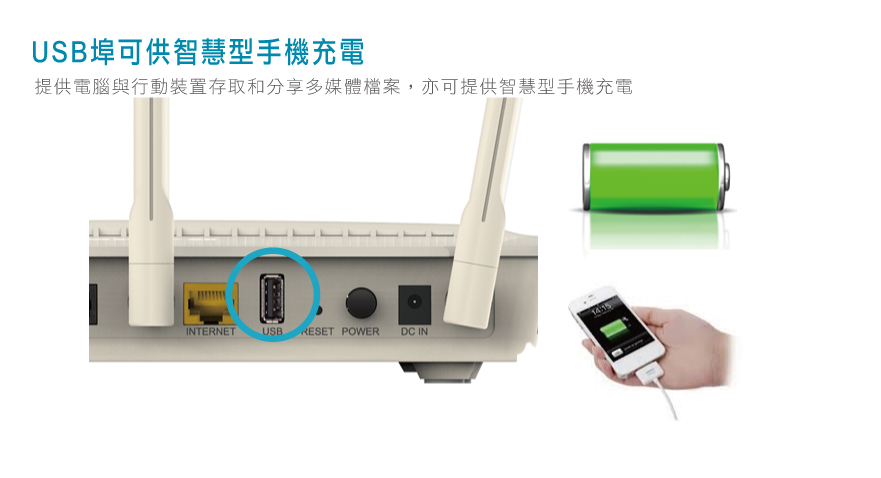 USB埠可供智慧型手機充電

提供電腦與行動裝置存取和分享多媒體檔案，亦可提供智慧型手機充電

INTERNET USB RESET POWER DC IN

14:15