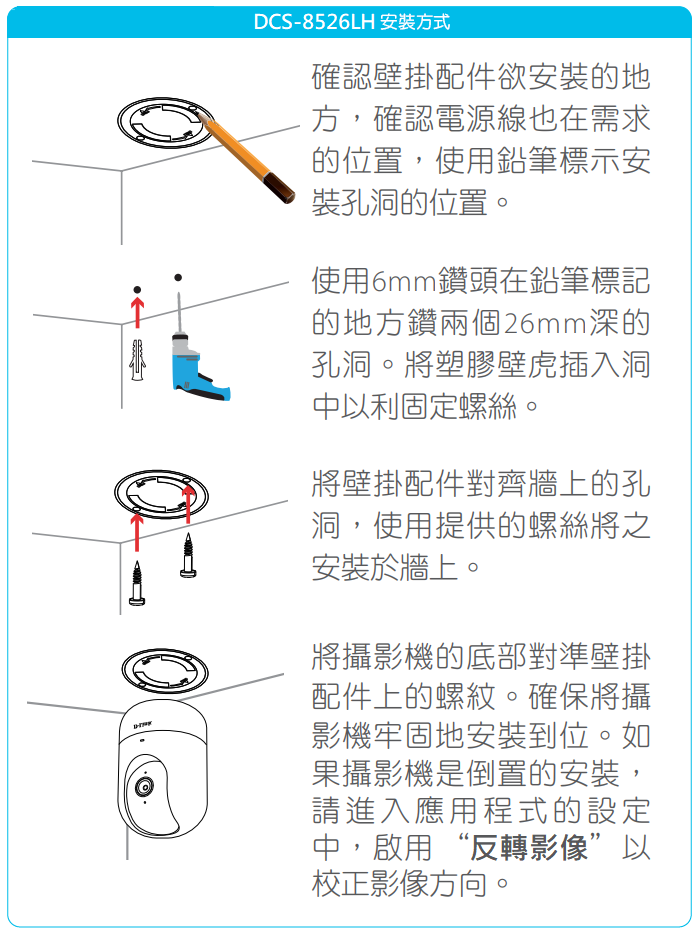 DCS-8526LH 安裝方式

確認壁掛配件欲安裝的地方，確認電源線也在需求的位置，使用鉛筆標示安裝孔洞的位置。

使用6mm鑽頭在鉛筆標記的地方鑽兩個26mm深的孔洞。將塑膠壁虎插入洞中以利固定螺絲。

將壁掛配件對齊牆上的孔洞，使用提供的螺絲將之安裝於牆上。

D-Link

將攝影機的底部對準壁掛配件上的螺紋。確保將攝影機牢固地安裝到位。如果攝影機是倒置的安裝，請進入應用程式的設定中，啟用“反轉影像”以校正影像方向。