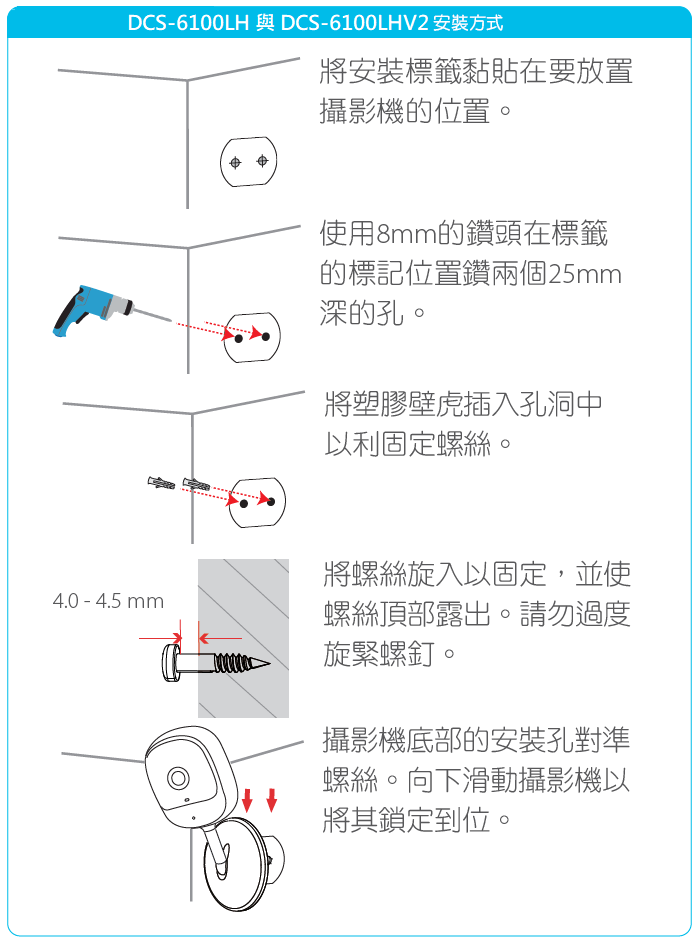 DCS-6100LH 與 DCS-6100LHV2 安裝方式

將安裝標籤黏貼在要放置攝影機的位置。

使用8mm的鑽頭在標籤的標記位置鑽兩個25mm深的孔。

將塑膠壁虎插入孔洞中以利固定螺絲。

4.0 - 4.5 mm

將螺絲旋入以固定，並使螺絲頂部露出。請勿過度旋緊螺釘。

攝影機底部的安裝孔對準螺絲。向下滑動攝影機以將其鎖定到位。