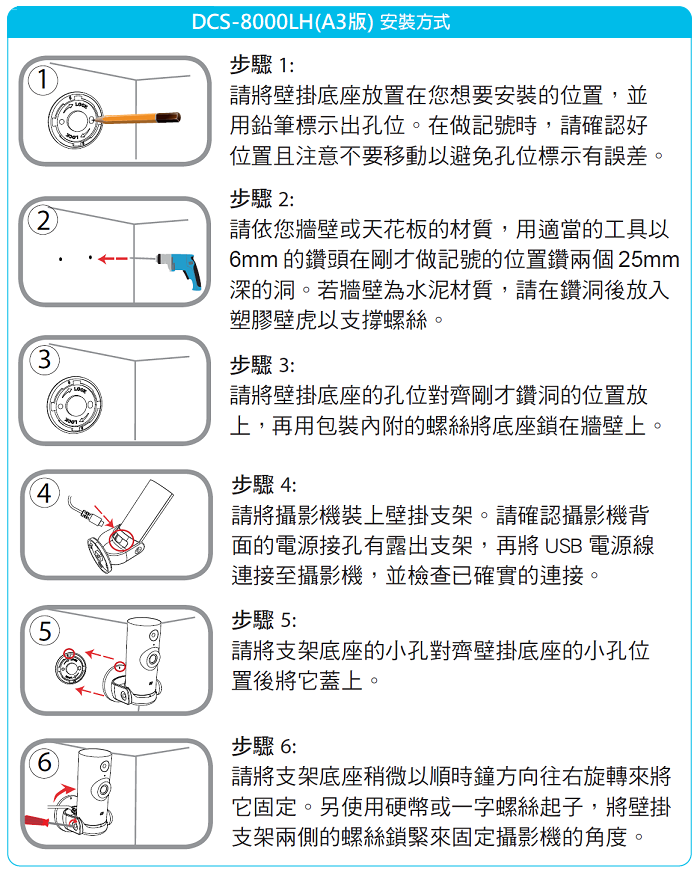 DCS-8000LH(A3版) 安裝方式

1

步驟 1:
請將壁掛底座放置在您想要安裝的位置，並用鉛筆標示出孔位。在做記號時，請確認好位置且注意不要移動以避免孔位標示有誤差。

2

步驟 2:
請依您牆壁或天花板的材質，用適當的工具以 6mm 的鑽頭在剛才做記號的位置鑽兩個 25mm 深的洞。若牆壁為水泥材質，請在鑽洞後放入塑膠壁虎以支撐螺絲。

3

步驟 3:
請將壁掛底座的孔位對齊剛才鑽洞的位置放上，再用包裝內附的螺絲將底座鎖在牆壁上。

4

步驟 4:
請將攝影機裝上壁掛支架。請確認攝影機背面的電源接孔有露出支架，再將 USB 電源線連接至攝影機，並檢查已確實的連接。

5

步驟 5:
請將支架底座的小孔對齊壁掛底座的小孔位置後將它蓋上。

6

步驟 6:
請將支架底座稍微以順時鐘方向往右旋轉來將它固定。另使用硬幣或一字螺絲起子，將壁掛支架兩側的螺絲鎖緊來固定攝影機的角度。