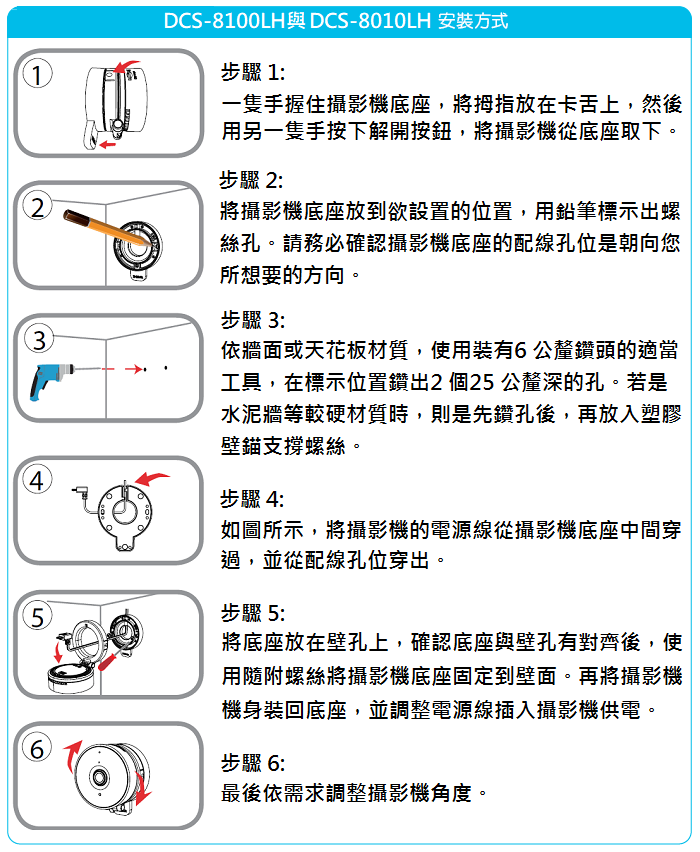 DCS-8100LH與 DCS-8010LH 安裝方式

1

步驟 1:
一隻手握住攝影機底座，將拇指放在卡舌上，然後用另一隻手按下解開按鈕，將攝影機從底座取下。

2

步驟 2:
將攝影機底座放到欲設置的位置，用鉛筆標示出螺絲孔。請務必確認攝影機底座的配線孔位是朝向您所想要的方向。

3

步驟 3:
依牆面或天花板材質，使用裝有6 公釐鑽頭的適當工具，在標示位置鑽出2 個25 公釐深的孔。若是水泥牆等較硬材質時，則是先鑽孔後，再放入塑膠壁錨支撐螺絲。

4

步驟 4:
如圖所示，將攝影機的電源線從攝影機底座中間穿過，並從配線孔位穿出。

5

步驟 5:
將底座放在壁孔上，確認底座與壁孔有對齊後，使用隨附螺絲將攝影機底座固定到壁面。再將攝影機機身裝回底座，並調整電源線插入攝影機供電。

6

步驟 6:
最後依需求調整攝影機角度。