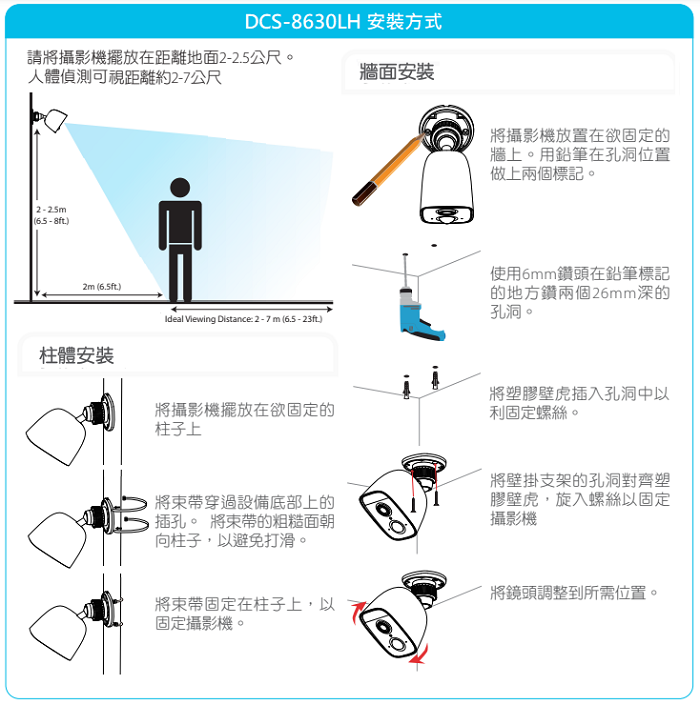 DCS-8630LH 安裝方式

請將攝影機擺放在距離地面2-2.5公尺。
人體偵測可視距離約2-7公尺

2 - 2.5m
(6.5 - 8ft.)

2m (6.5ft.)

Ideal Viewing Distance: 2 - 7 m (6.5 - 23ft.)

柱體安裝

將攝影機擺放在欲固定的柱子上

將束帶穿過設備底部上的插孔。 將束帶的粗糙面朝向柱子，以避免打滑。

將束帶固定在柱子上，以固定攝影機。

牆面安裝

將攝影機放置在欲固定的牆上。用鉛筆在孔洞位置做上兩個標記。

使用6mm鑽頭在鉛筆標記的地方鑽兩個26mm深的孔洞。

將塑膠壁虎插入孔洞中以利固定螺絲。

將壁掛支架的孔洞對齊塑膠壁虎，旋入螺絲以固定攝影機

將鏡頭調整到所需位置。