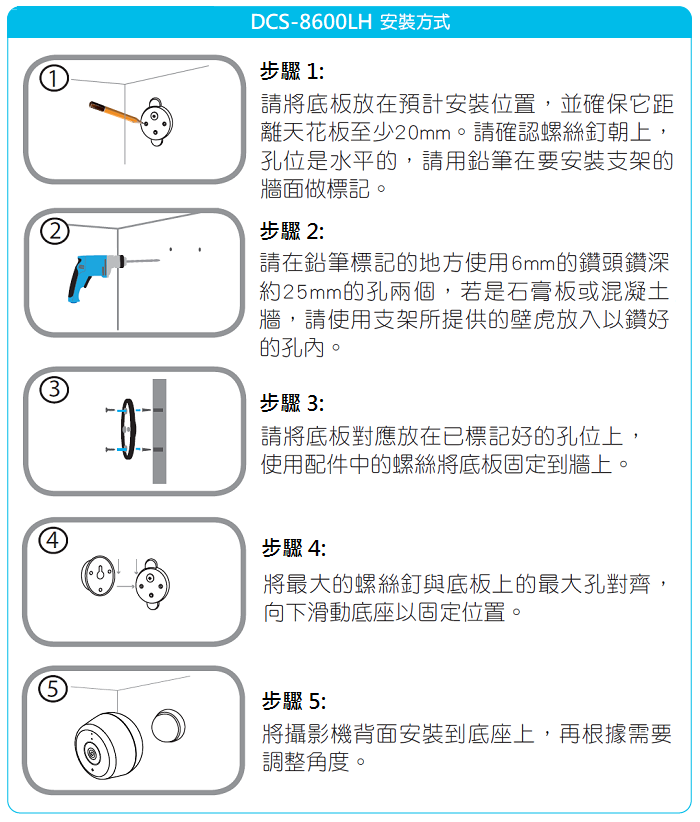 DCS-8600LH 安裝方式

①

步驟 1:
請將底板放在預計安裝位置，並確保它距離天花板至少20mm。請確認螺絲釘朝上，孔位是水平的，請用鉛筆在要安裝支架的牆面做標記。

②

步驟 2:
請在鉛筆標記的地方使用6mm的鑽頭鑽深約25mm的孔兩個，若是石膏板或混凝土牆，請使用支架所提供的壁虎放入以鑽好的孔內。

③

步驟 3:
請將底板對應放在已標記好的孔位上，使用配件中的螺絲將底板固定到牆上。

④

步驟 4:
將最大的螺絲釘與底板上的最大孔對齊，向下滑動底座以固定位置。

⑤

步驟 5:
將攝影機背面安裝到底座上，再根據需要調整角度。