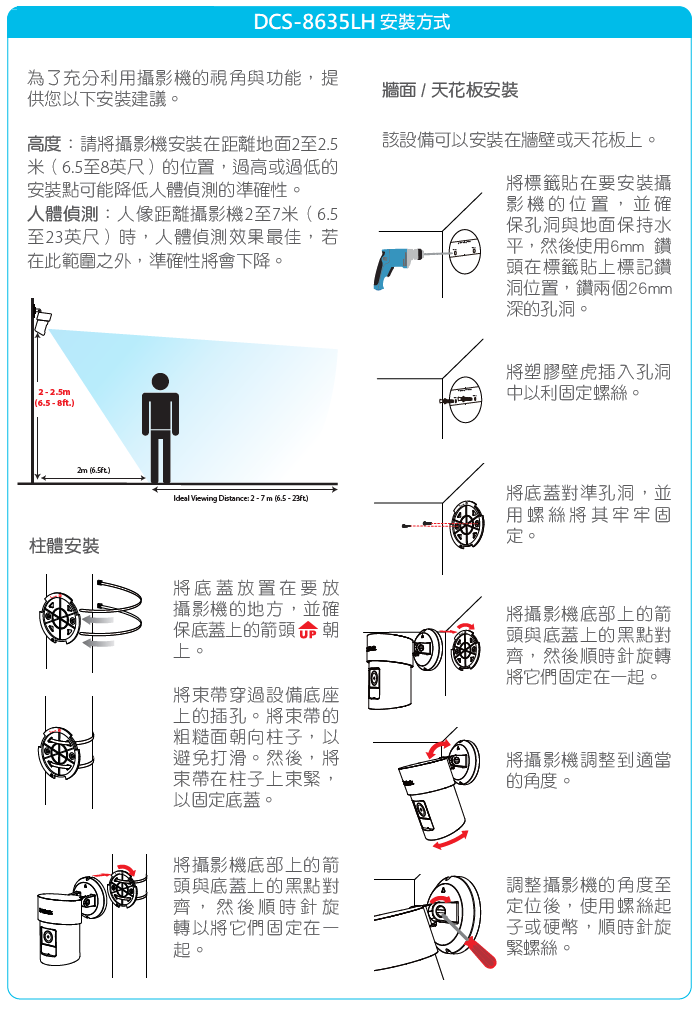 DCS-8635LH 安裝方式

為了充分利用攝影機的視角與功能，提供您以下安裝建議。

高度：請將攝影機安裝在距離地面2至2.5米（6.5至8英尺）的位置，過高或過低的安裝點可能降低人體偵測的準確性。
人體偵測：人像距離攝影機2至7米（6.5至23英尺）時，人體偵測效果最佳，若在此範圍之外，準確性將會下降。

2 - 2.5m (6.5 - 8ft.)

2m (6.5ft.)

Ideal Viewing Distance: 2 - 7 m (6.5 - 23ft)

柱體安裝

將底蓋放置在要放攝影機的地方，並確保底蓋上的箭頭 UP 朝上。

將束帶穿過設備底座上的插孔。將束帶的粗糙面朝向柱子，以避免打滑。然後，將束帶在柱子上束緊，以固定底蓋。

將攝影機底部上的箭頭與底蓋上的黑點對齊，然後順時針旋轉以將它們固定在一起。

牆面 / 天花板安裝

該設備可以安裝在牆壁或天花板上。

將標籤貼在要安裝攝影機的位置，並確保孔洞與地面保持水平，然後使用6mm 鑽頭在標籤貼上標記鑽洞位置，鑽兩個26mm深的孔洞。

將塑膠壁虎插入孔洞中以利固定螺絲。

將底蓋對準孔洞，並用螺絲將其牢牢固定。

將攝影機底部上的箭頭與底蓋上的黑點對齊，然後順時針旋轉將它們固定在一起。

將攝影機調整到適當的角度。

調整攝影機的角度至定位後，使用螺絲起子或硬幣，順時針旋緊螺絲。